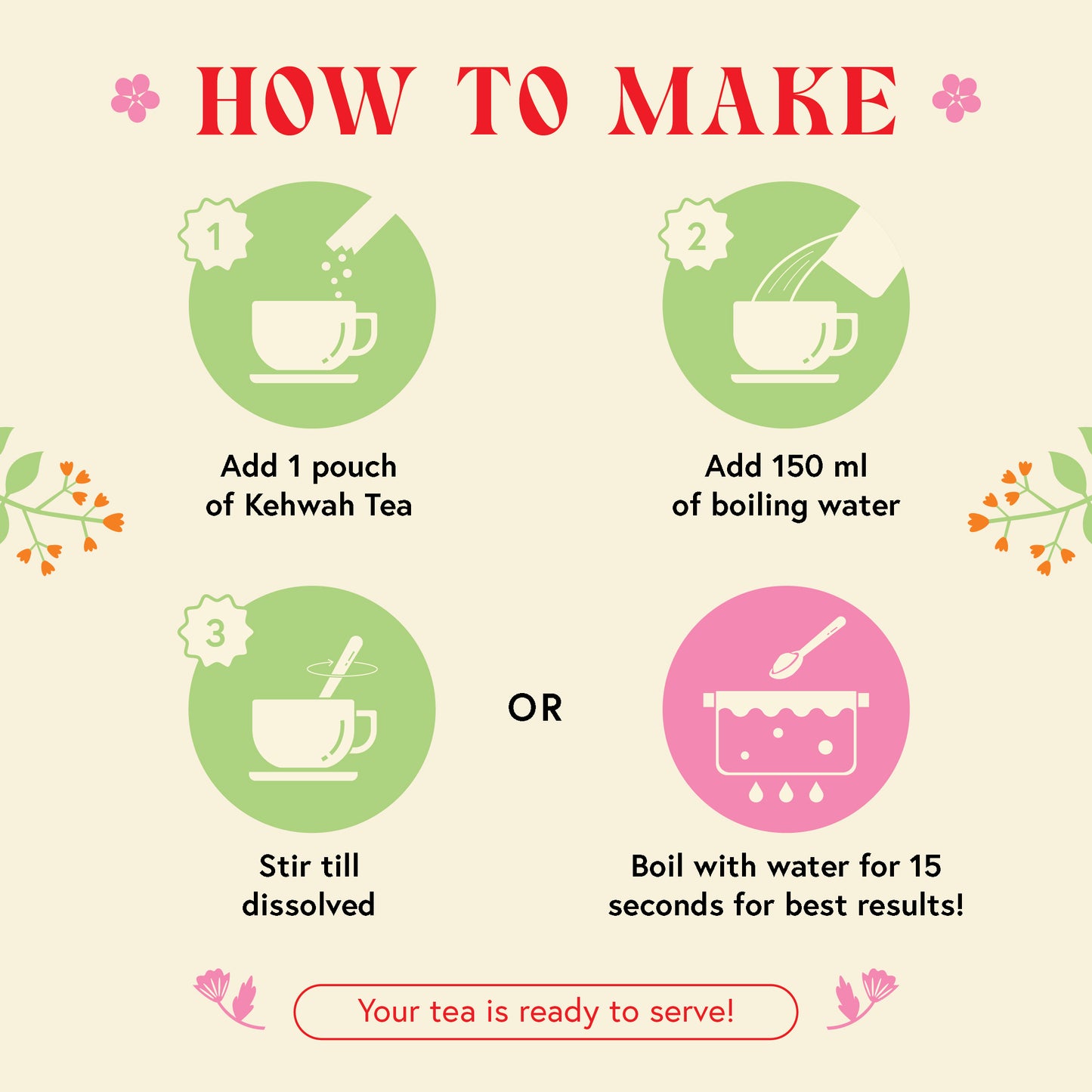 HOW TO MAKE

1

Add 1 pouch of Kehwah Tea

2

Add 150 ml of boiling water

3

Stir till dissolved

OR

Boil with water for 15 seconds for best results!

Your tea is ready to serve!